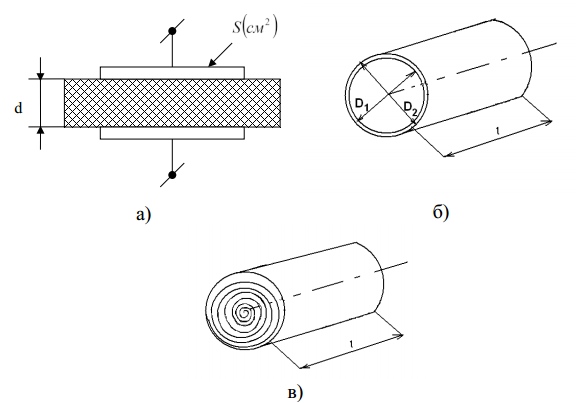 $S(см^2)$

d

а)

$D_1$

$D_2$

l

б)

l

в)